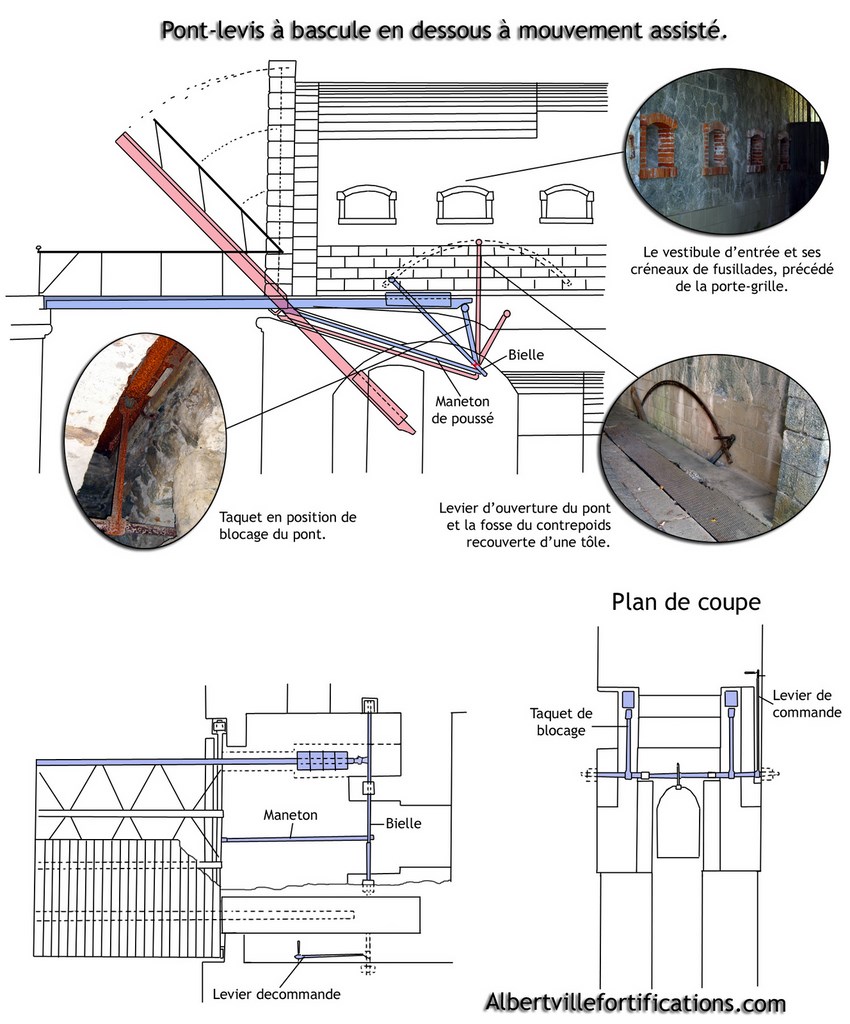 Pont-levis à bascule en dessous à mouvement assisté.

Le vestibule d'entrée et ses créneaux de fusillades, précédé de la porte-grille.

Bielle

Maneton de poussé

Taquet en position de blocage du pont.

Levier d'ouverture du pont et la fosse du contrepoids recouverte d'une tôle.

Plan de coupe

Taquet de blocage

Levier de commande

Maneton

Bielle

Levier decommande

Albertvillefortifications.com