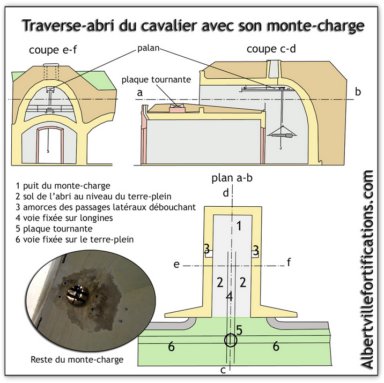 Traverse-abri du cavalier avec son monte-charge

coupe e-f

palan

coupe c-d

plaque tournante

a

b

plan a-b

d

1 puit du monte-charge
2 sol de l'abri au niveau du terre-plein
3 amorces des passages latéraux débouchant
4 voie fixée sur longines
5 plaque tournante
6 voie fixée sur le terre-plein

1

3 3

e f

2 2

4

5

6 6

c

Reste du monte-charge

Albertvillefortifications.com