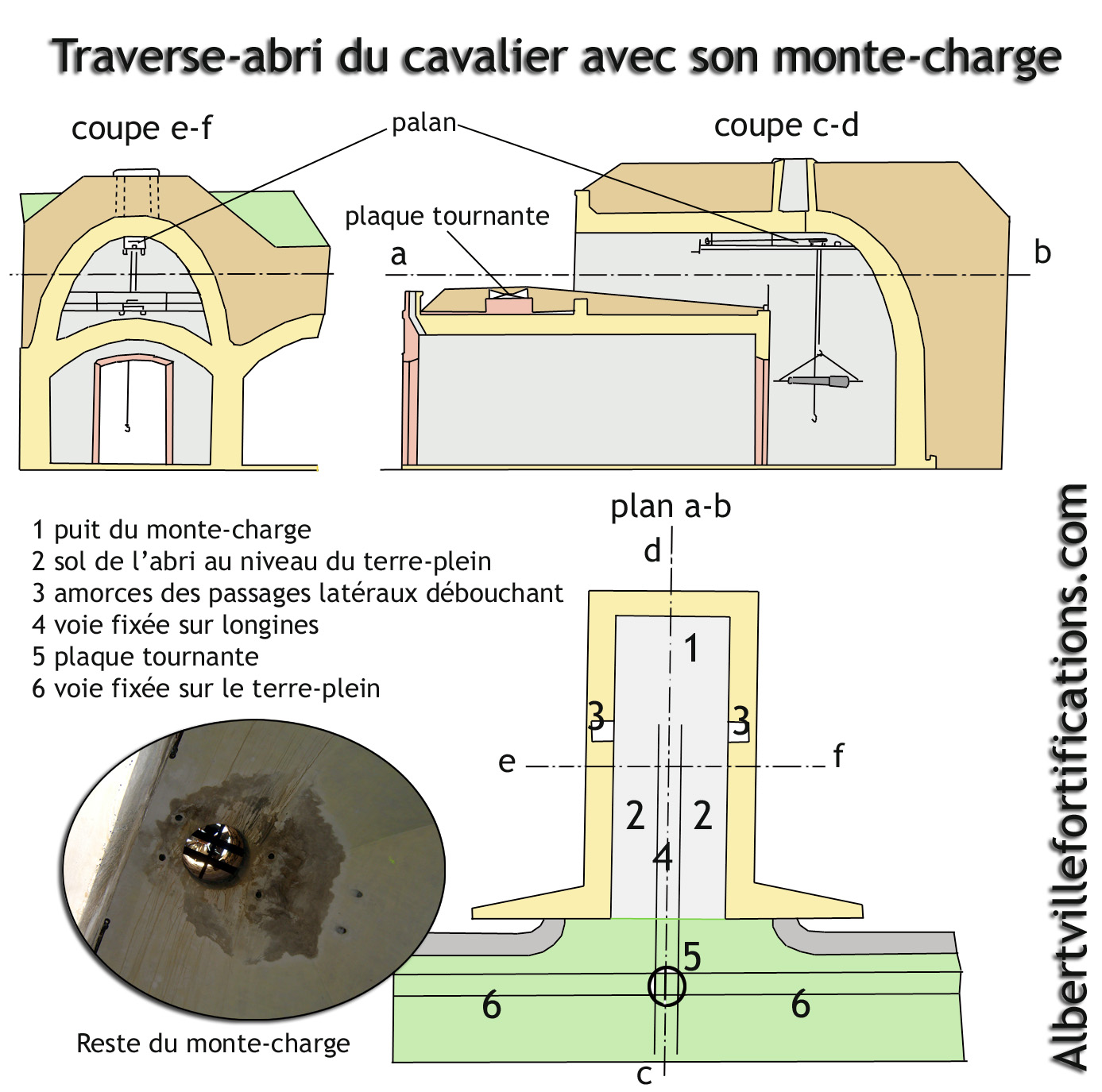 Traverse-abri du cavalier avec son monte-charge

coupe e-f

palan

coupe c-d

plaque tournante

a

b

plan a-b

d

1 puit du monte-charge
2 sol de l'abri au niveau du terre-plein
3 amorces des passages latéraux débouchant
4 voie fixée sur longines
5 plaque tournante
6 voie fixée sur le terre-plein

1

3 3

e f

2 2

4

5

6 6

c

Reste du monte-charge

Albertvillefortifications.com