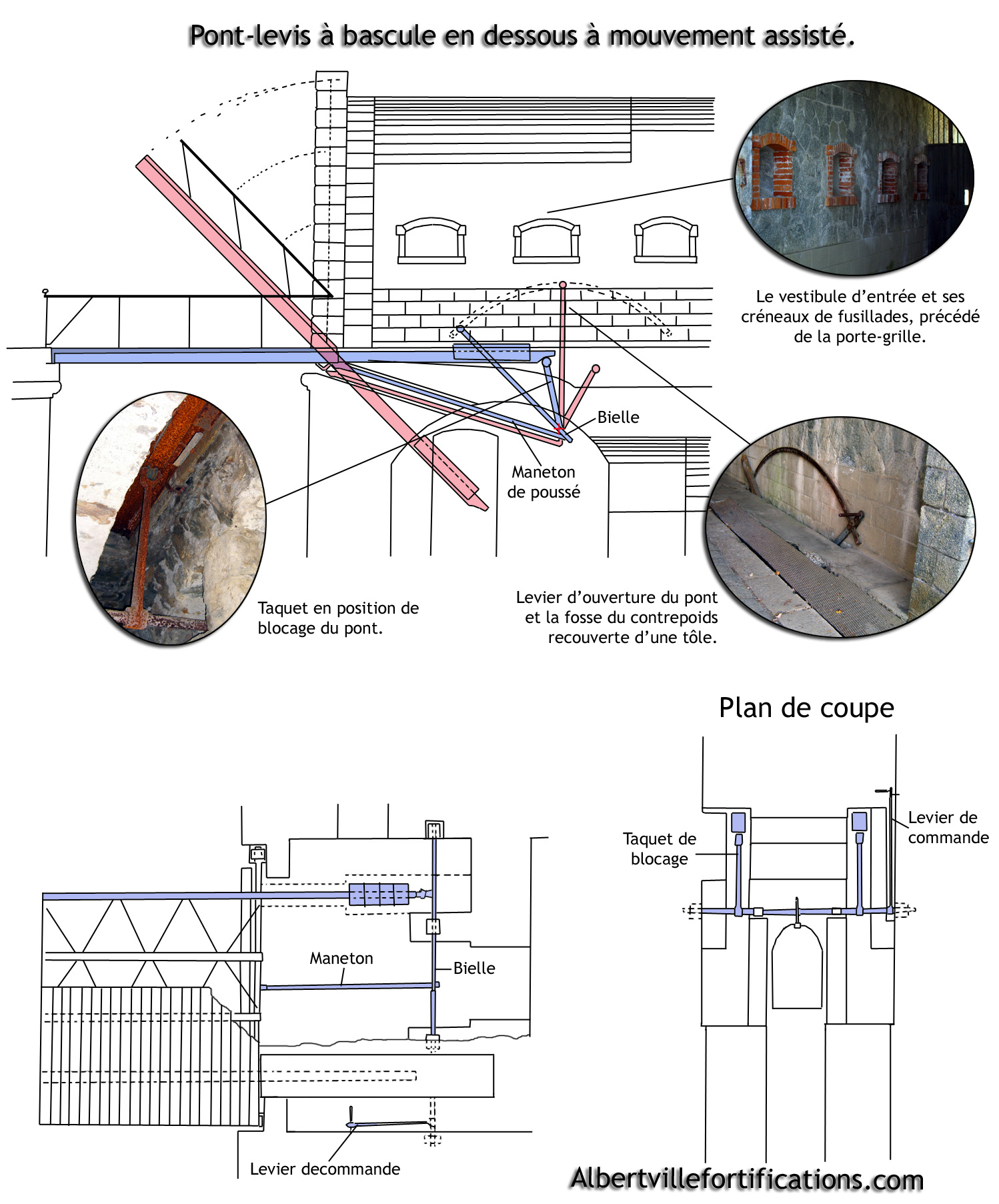 Pont-levis à bascule en dessous à mouvement assisté.

Le vestibule d'entrée et ses créneaux de fusillades, précédé de la porte-grille.

Bielle

Maneton de poussé

Taquet en position de blocage du pont.

Levier d'ouverture du pont et la fosse du contrepoids recouverte d'une tôle.

Plan de coupe

Taquet de blocage

Levier de commande

Maneton

Bielle

Levier decommande

Albertvillefortifications.com